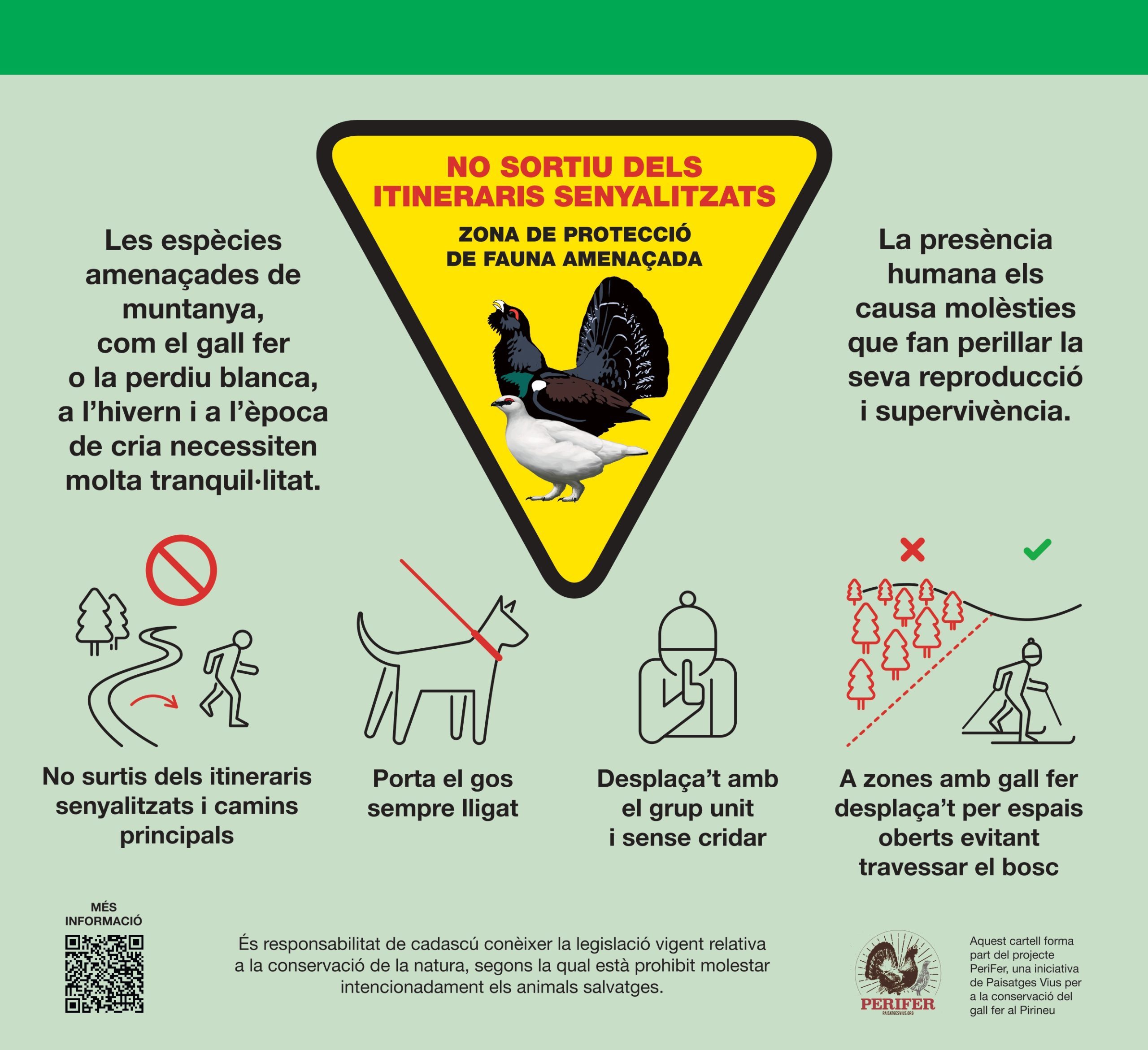 NO SORTIU DELS ITINERARIS SENYALITZATS

ZONA DE PROTECCIÓ DE FAUNA AMENAÇADA

Les espècies amenaçades de muntanya, com el gall fer o la perdiu blanca, a l'hivern i a l'època de cria necessiten molta tranquil·litat.

La presència humana els causa molèsties que fan perillar la seva reproducció i supervivència.

No surtis dels itineraris senyalitzats i camins principals

Porta el gos sempre lligat

Desplaça't amb el grup unit i sense cridar

A zones amb gall fer desplaça't per espais oberts evitant travessar el bosc

MÉS INFORMACIÓ

És responsabilitat de cadascú conèixer la legislació vigent relativa a la conservació de la natura, segons la qual està prohibit molestar intencionadament els animals salvatges.

PERIFER
PAISATGESVIUS.ORG

Aquest cartell forma part del projecte PeriFer, una iniciativa de Paisatges Vius per a la conservació del gall fer al Pirineu